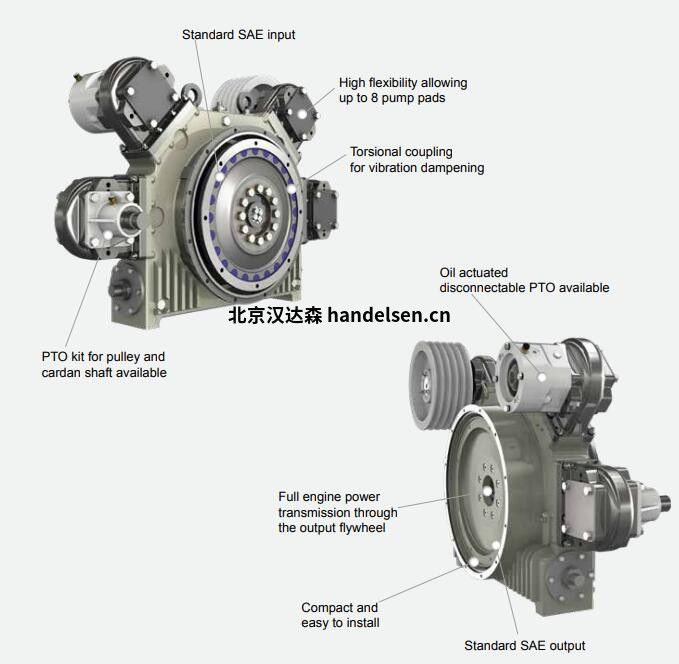 Standard SAE input

High flexibility allowing up to 8 pump pads

Torsional coupling for vibration dampening

Oil actuated disconnectable PTO available

北京汉达森 handelsen.cn

PTO kit for pulley and cardan shaft available

Full engine power transmission through the output flywheel

Compact and easy to install

Standard SAE output